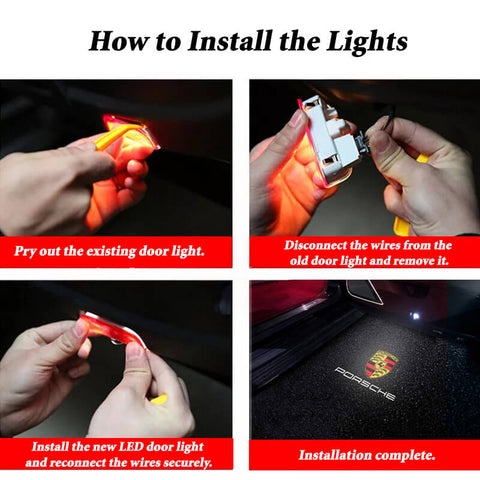 How to Install the Lights

Pry out the existing door light.

Disconnect the wires from the old door light and remove it.

Install the new LED door light and reconnect the wires securely.

PORSCHE

Installation complete.